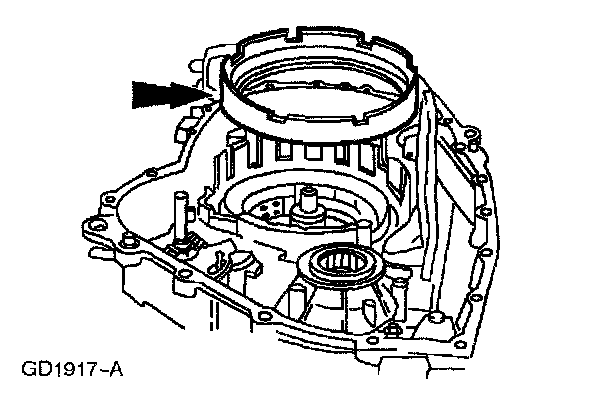 GD1917-A