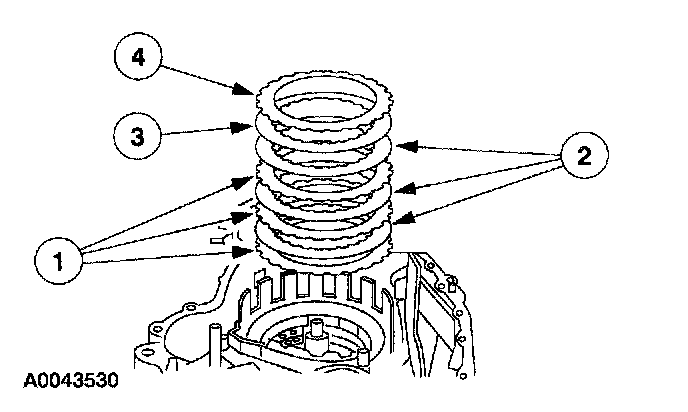 4
3
2
1
A0043530