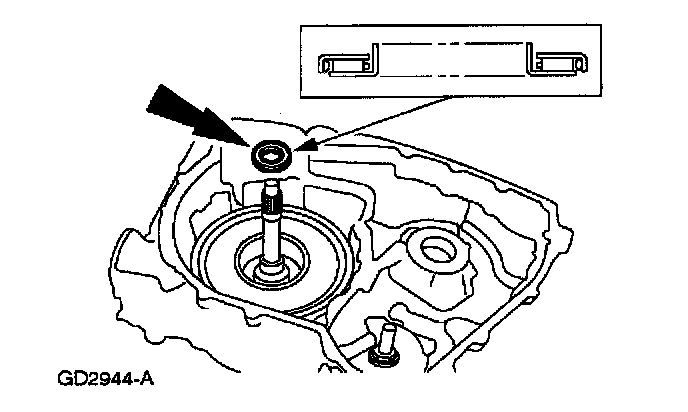 GD2944-A