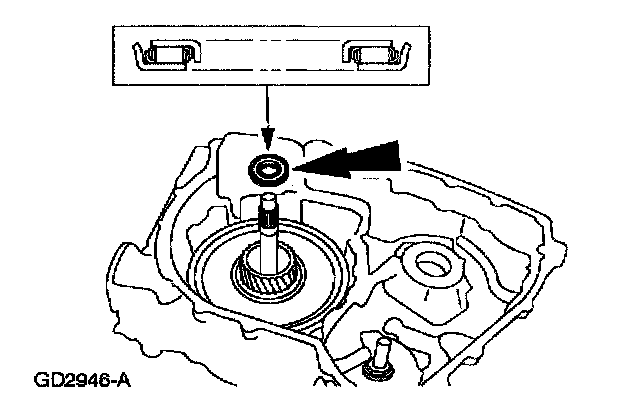 GD2946-A