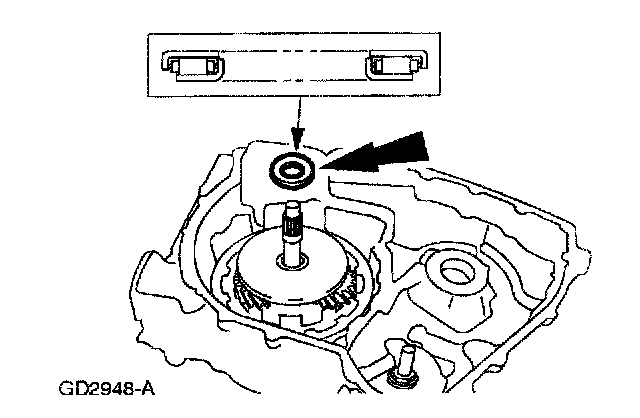 GD2948-A