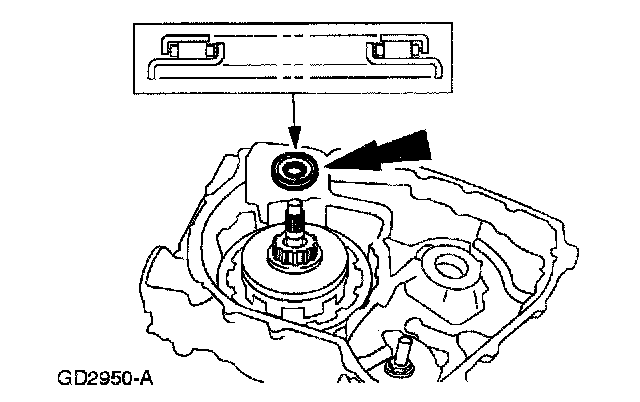 GD2950-A