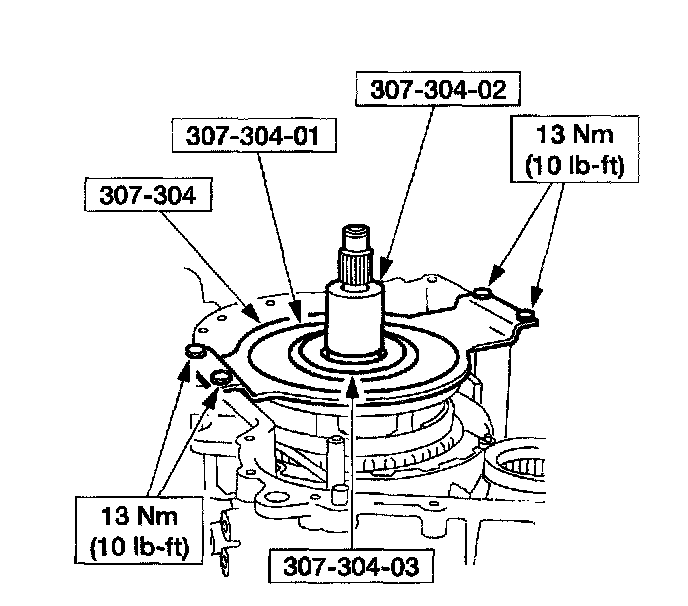 307-304-02

307-304-01

13 Nm
(10 lb-ft)

307-304

13 Nm
(10 lb-ft)

307-304-03