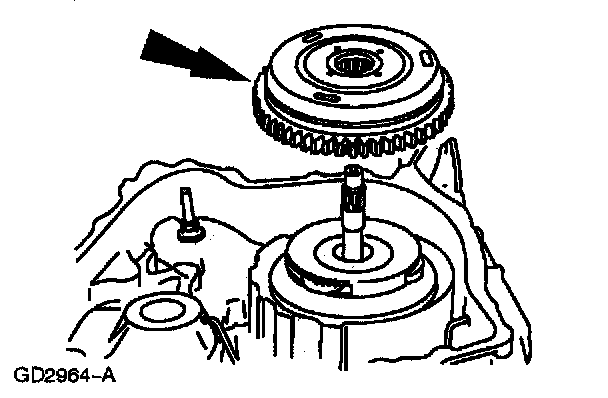 GD2964-A