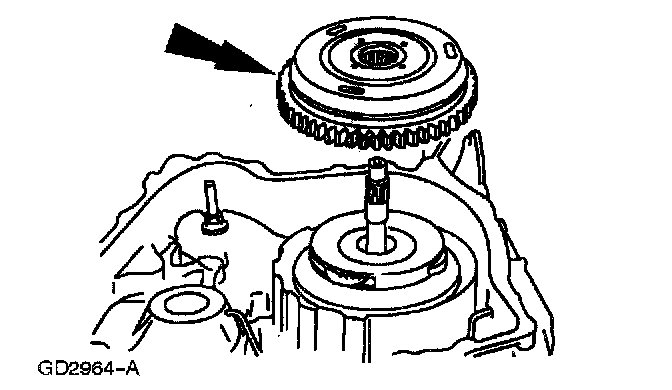 GD2964-A