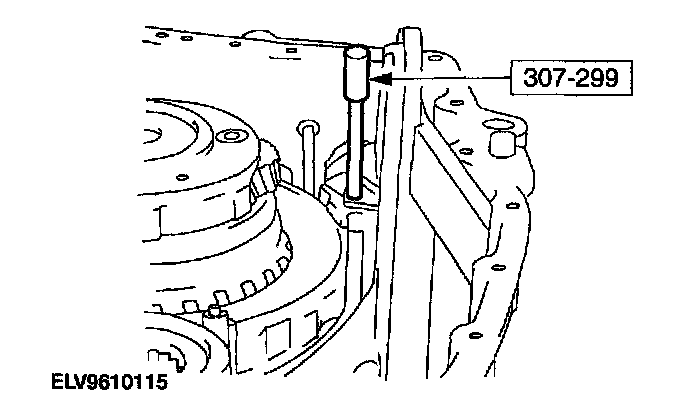 307-299

ELV9610115