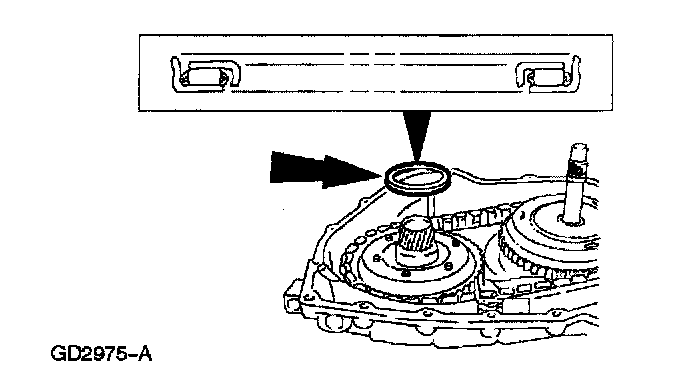 GD2975-A