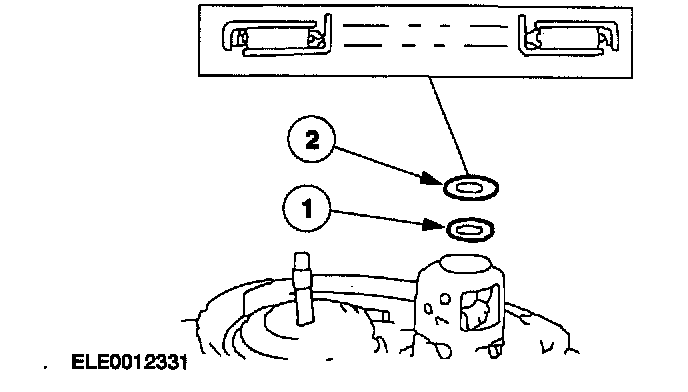 2

1

ELE0012331