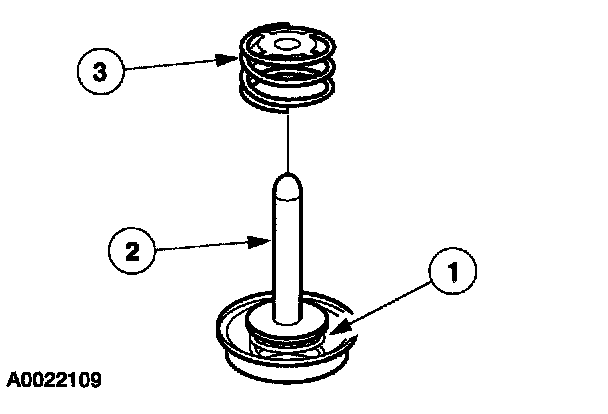 3

2

1

A0022109