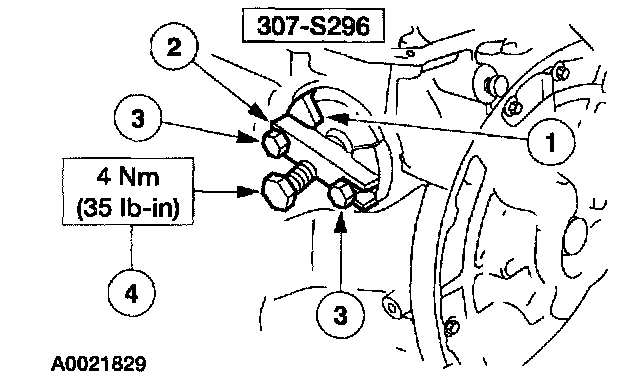 307-S296

2

3

1

4 Nm
(35 lb-in)

4

3

A0021829