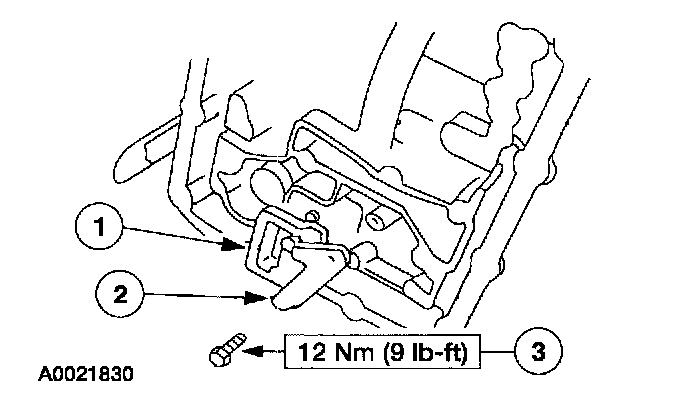 1
2
12 Nm (9 lb-ft)
3
A0021830