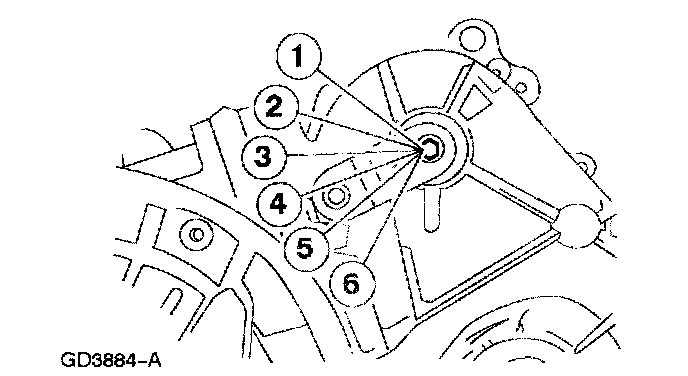 1
2
3
4
5
6
GD3884-A