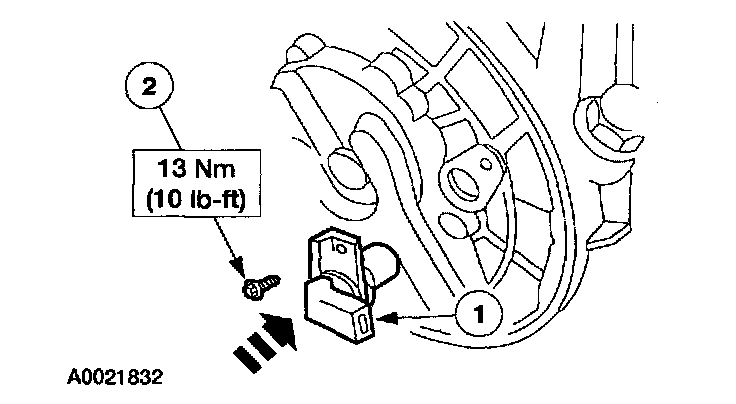 2

13 Nm
(10 lb-ft)

1

A0021832