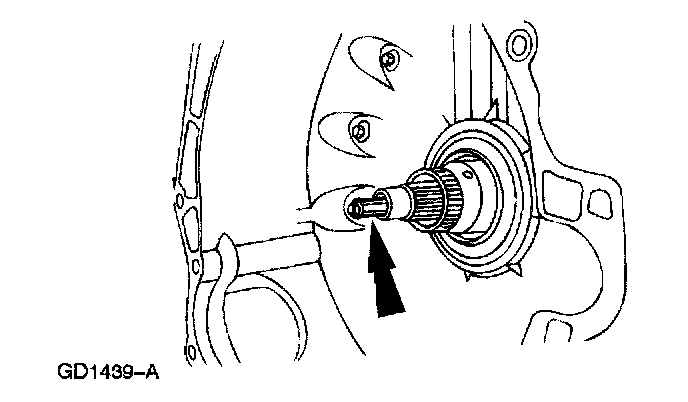 GD1439–A