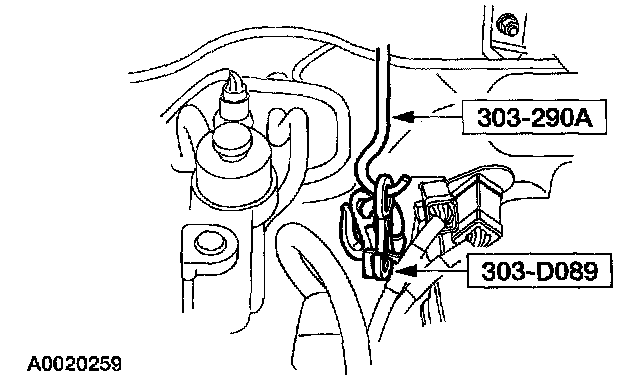 303-290A

303-D089

A0020259