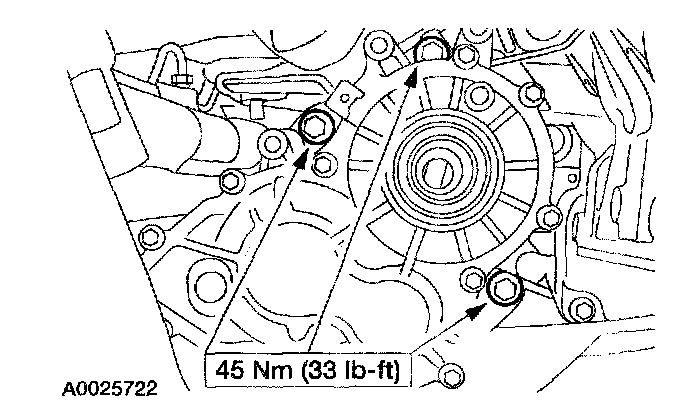 45 Nm (33 lb-ft)

A0025722