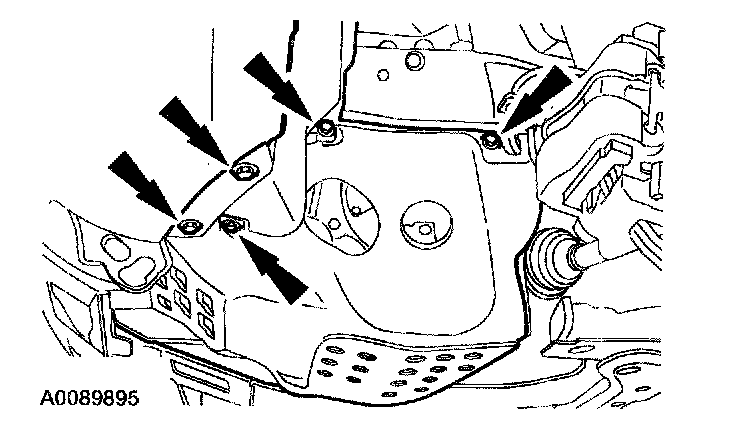 A0089895