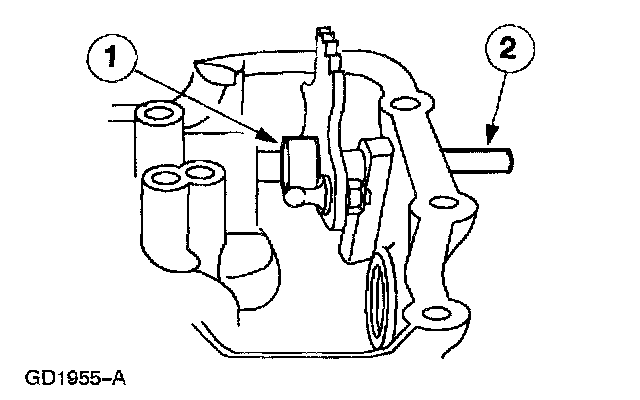 1

2

GD1955–A