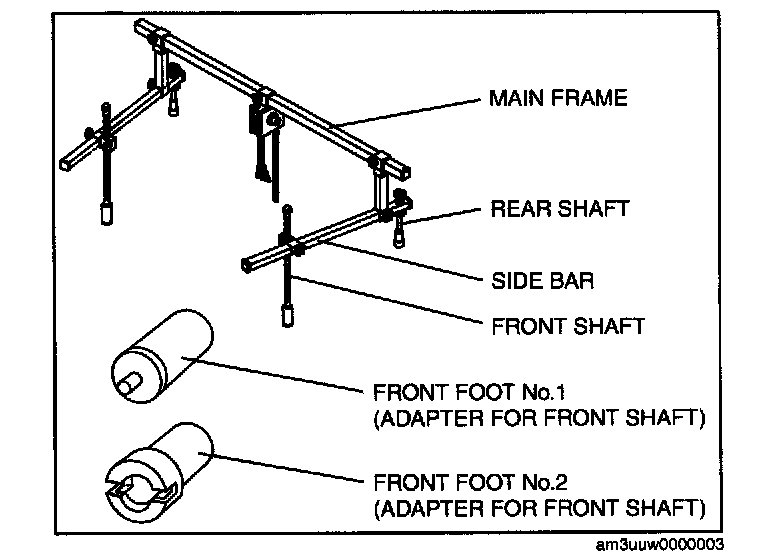 MAIN FRAME

REAR SHAFT

SIDE BAR

FRONT SHAFT

FRONT FOOT No.1
(ADAPTER FOR FRONT SHAFT)

FRONT FOOT No.2
(ADAPTER FOR FRONT SHAFT)

am3uuw0000003