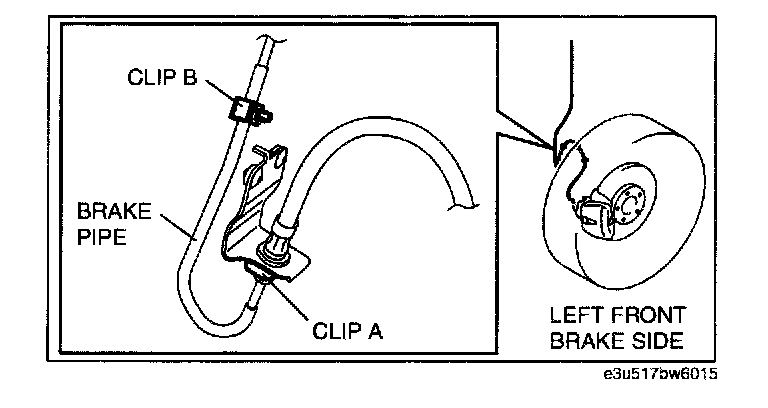 CLIP B

BRAKE PIPE

CLIP A

LEFT FRONT BRAKE SIDE

e3u517bw6015