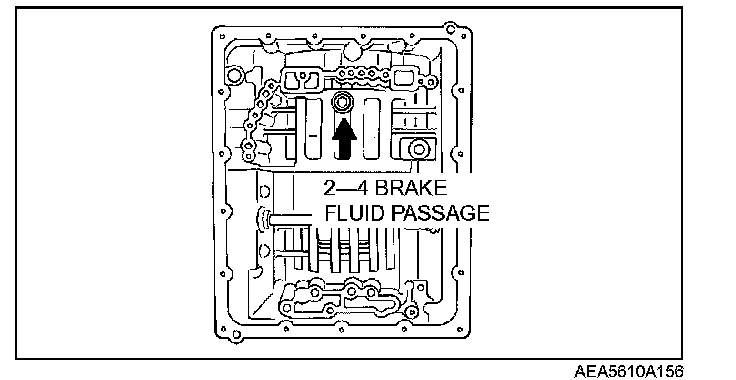 2—4 BRAKE
FLUID PASSAGE

AEA5610A156