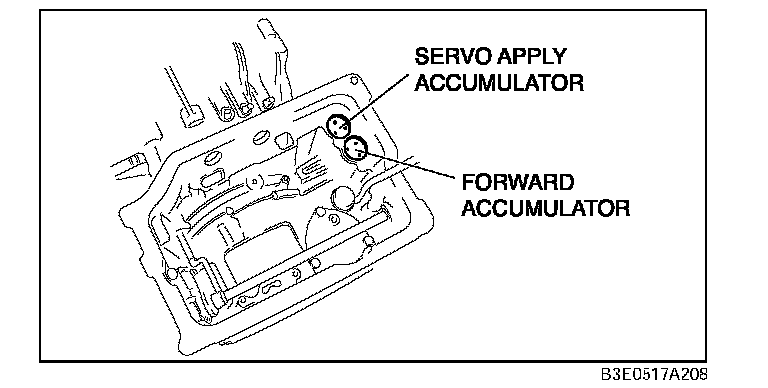 SERVO APPLY ACCUMULATOR

FORWARD ACCUMULATOR

B3E0517A208