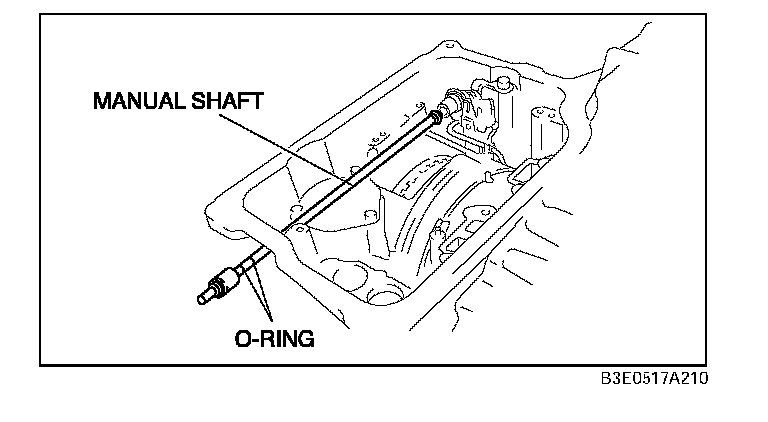 MANUAL SHAFT

O-RING

B3E0517A210