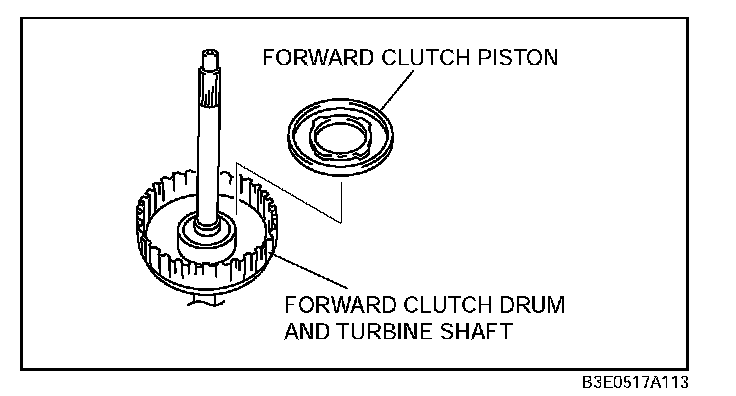 FORWARD CLUTCH PISTON

FORWARD CLUTCH DRUM AND TURBINE SHAFT

B3E0517A113