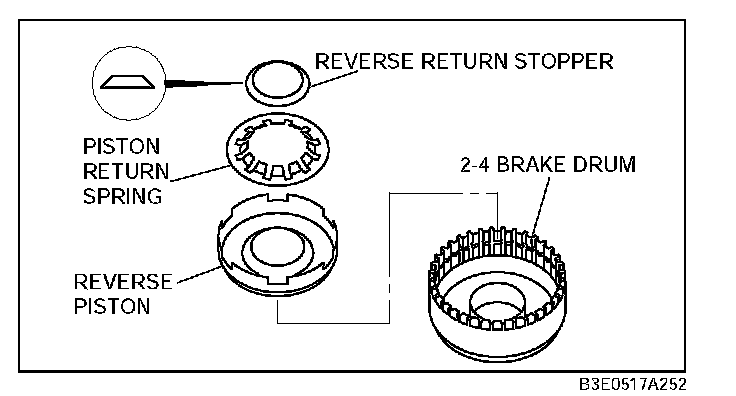 REVERSE RETURN STOPPER

PISTON RETURN SPRING

2-4 BRAKE DRUM

REVERSE PISTON

B3E0517A252