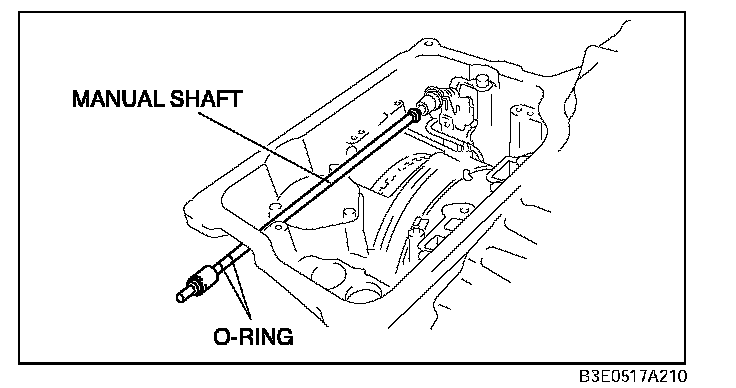 MANUAL SHAFT

O-RING

B3E0517A210