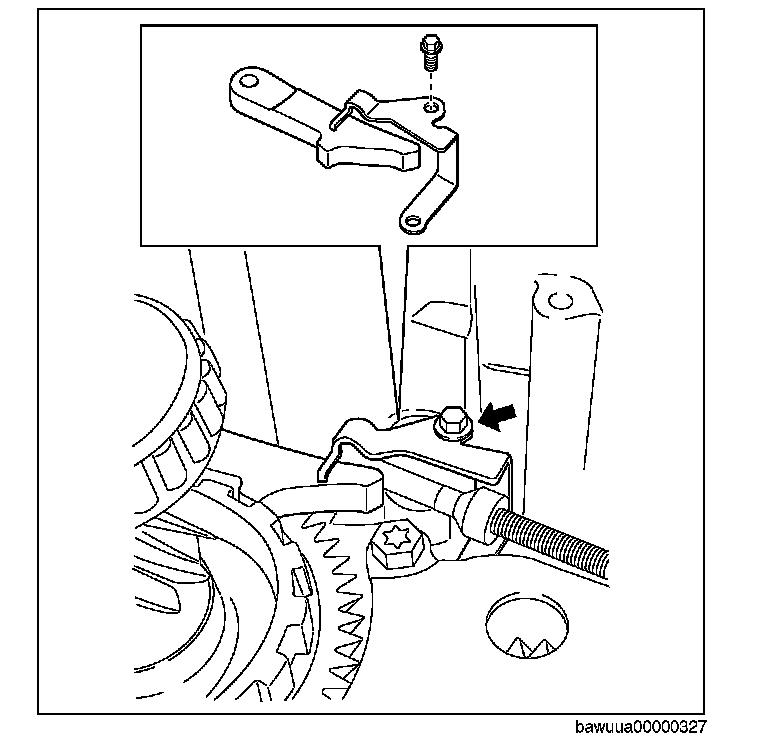 bawuua00000327