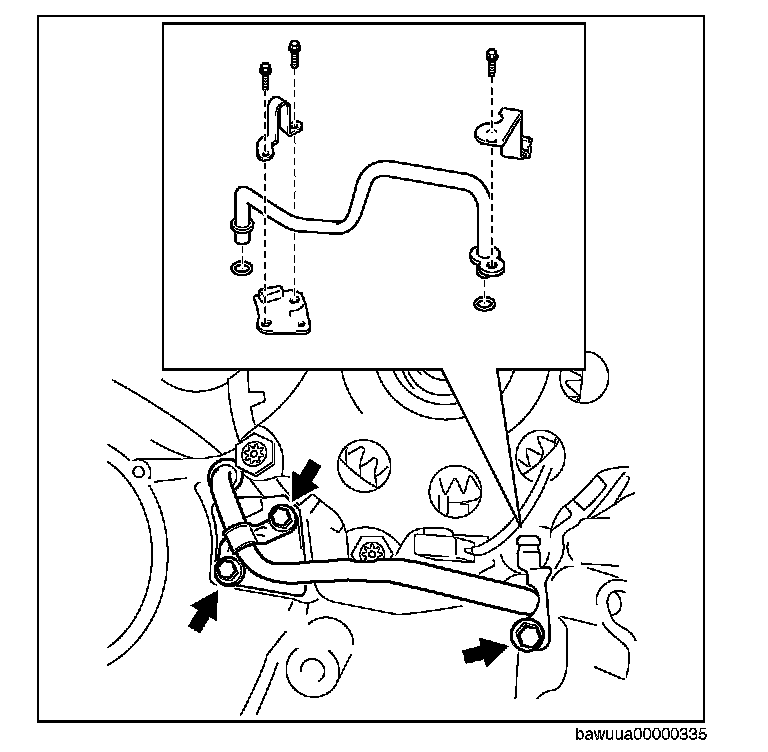 bawuua00000335