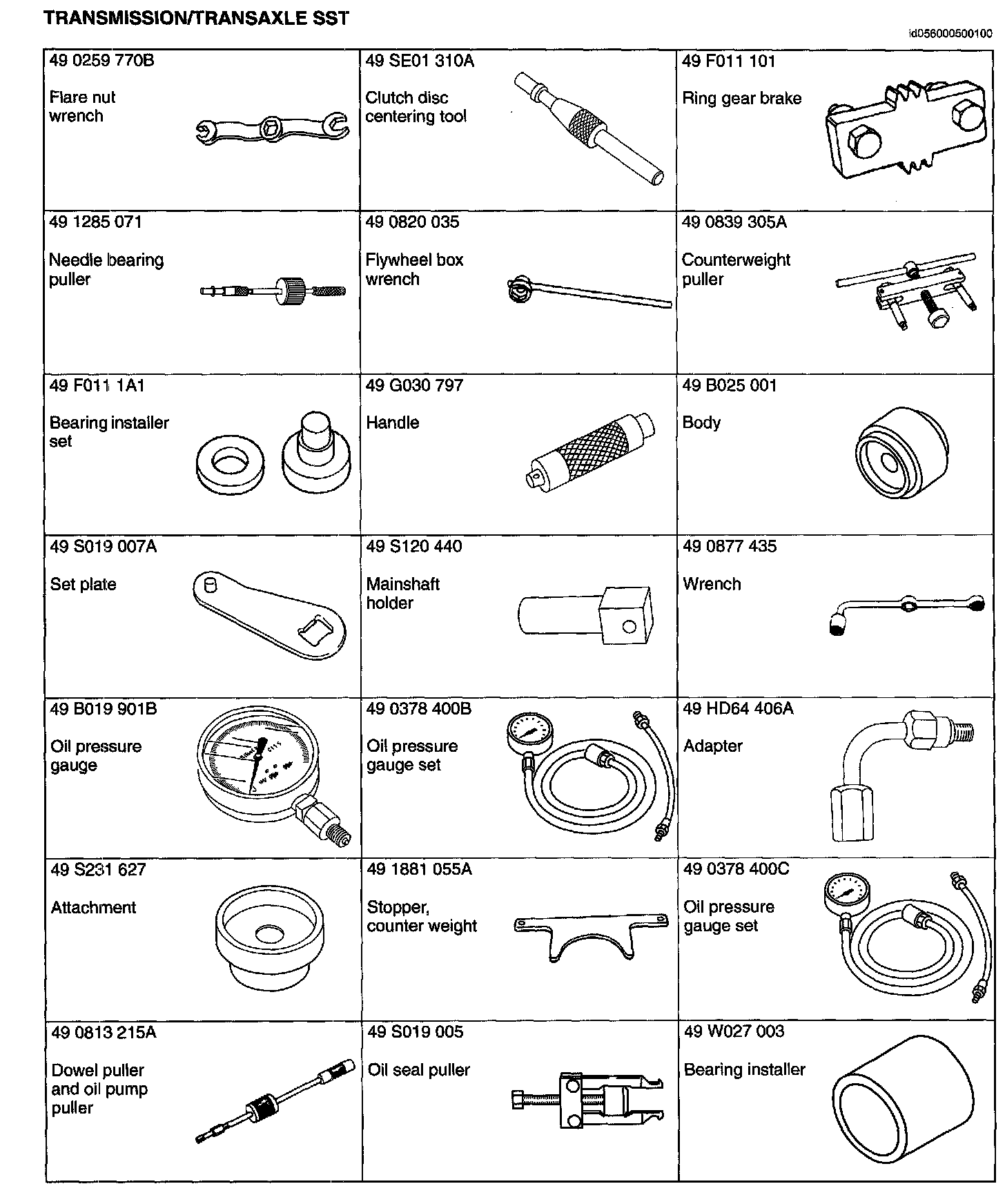 TRANSMISSION/TRANSAXLE SST

id056000500100

| | | |
|---|---|---|
| 49 0259 770B Flare nut wrench | 49 SE01 310A Clutch disc centering tool | 49 F011 101 Ring gear brake |
| 49 1285 071 Needle bearing puller | 49 0820 035 Flywheel box wrench | 49 0839 305A Counterweight puller |
| 49 F011 1A1 Bearing installer set | 49 G030 797 Handle | 49 B025 001 Body |
| 49 S019 007A Set plate | 49 S120 440 Mainshaft holder | 49 0877 435 Wrench |
| 49 B019 901B Oil pressure gauge | 49 0378 400B Oil pressure gauge set | 49 HD64 406A Adapter |
| 49 S231 627 Attachment | 49 1881 055A Stopper, counter weight | 49 0378 400C Oil pressure gauge set |
| 49 0813 215A Dowel puller and oil pump puller | 49 S019 005 Oil seal puller | 49 W027 003 Bearing installer |