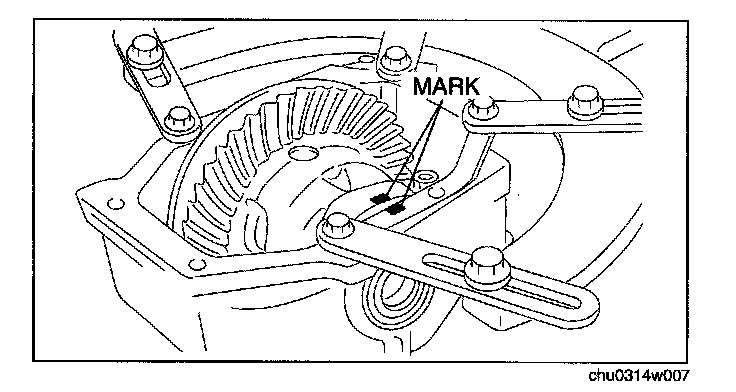 MARK

chu0314w007