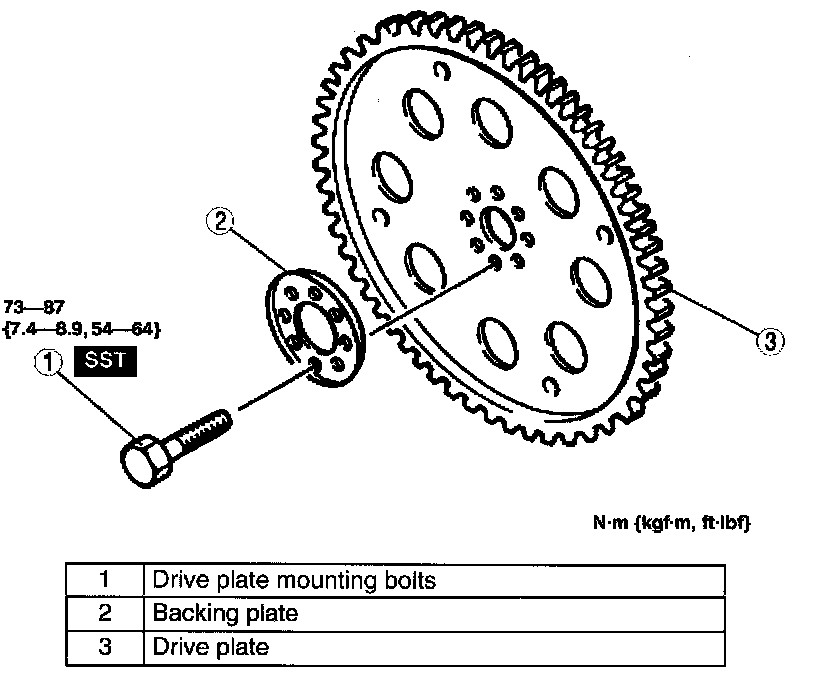 2

73—87
{7.4—8.9, 54—64}

1 SST

3

N·m {kgf·m, ft·lbf}

| 1 | Drive plate mounting bolts |
|---|---|
| 2 | Backing plate |
| 3 | Drive plate |