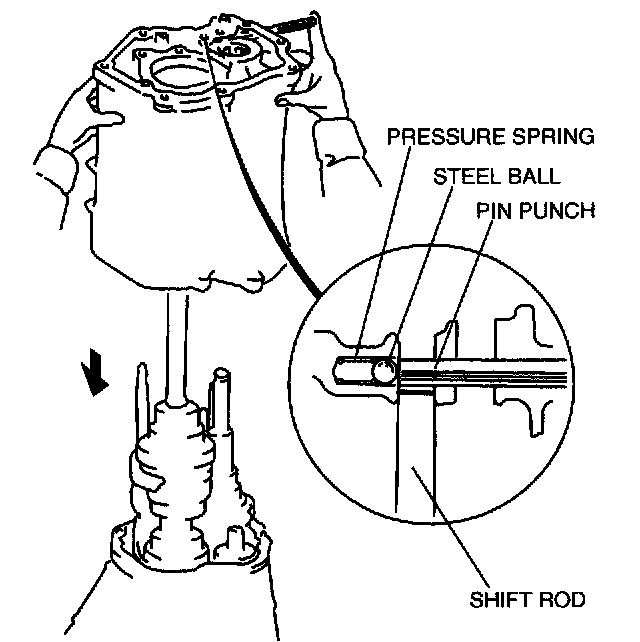 PRESSURE SPRING
STEEL BALL
PIN PUNCH
SHIFT ROD