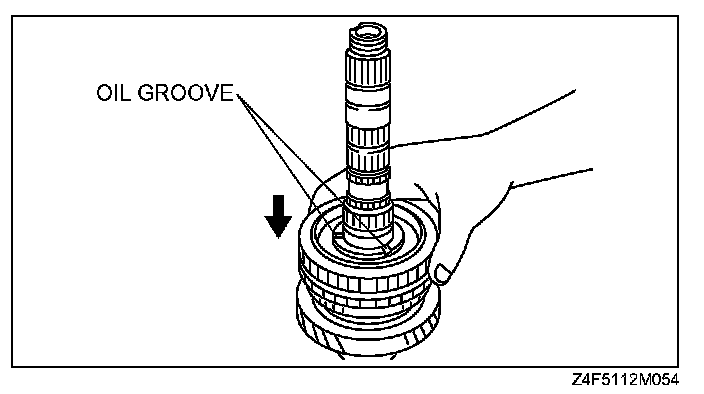 OIL GROOVE

Z4F5112M054