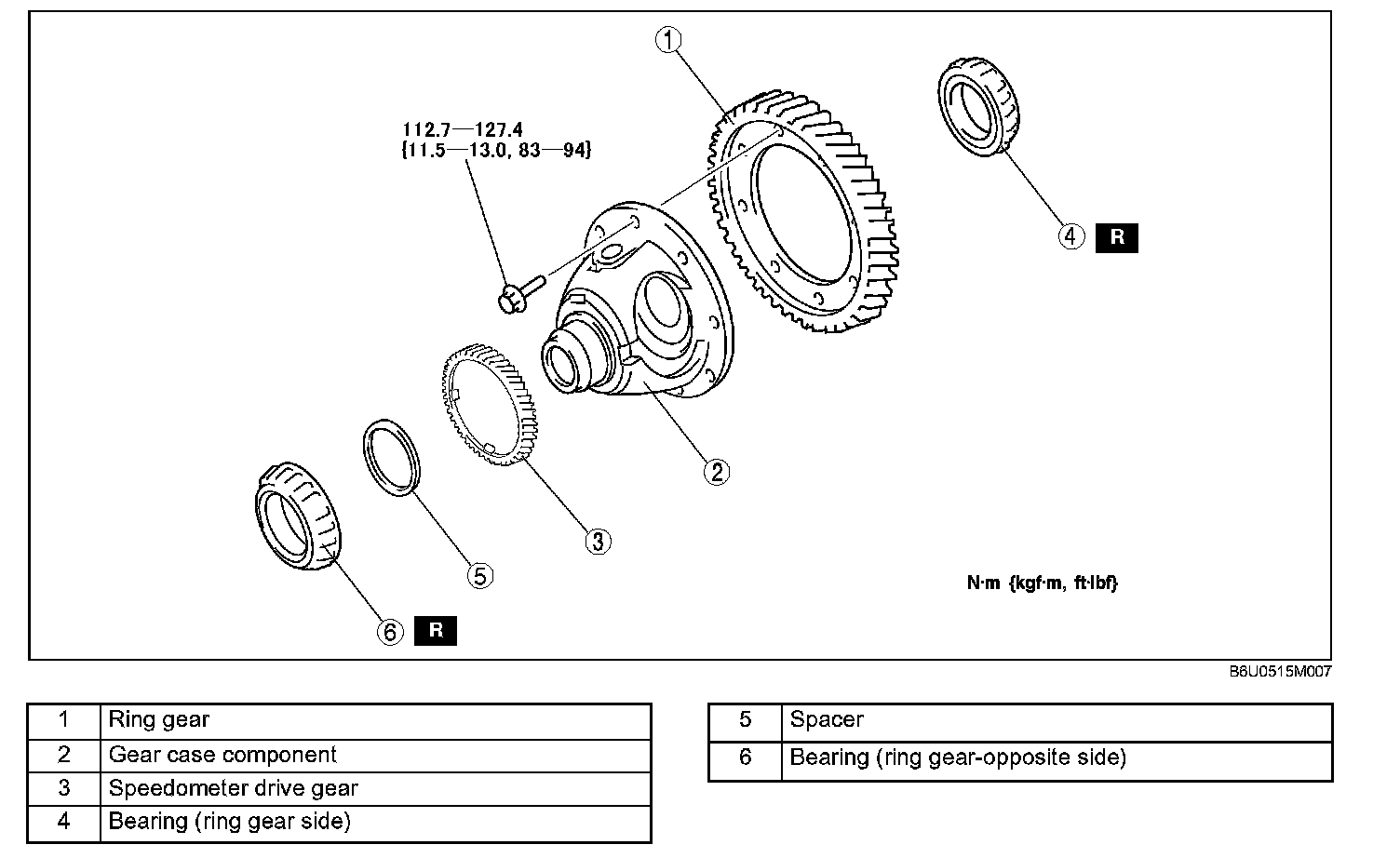 1

112.7—127.4
{11.5—13.0, 83—94}

4 R

2

3

5

6 R

N·m {kgf·m, ft·lbf}

B6U0515M007

| 1 | Ring gear |
|---|---|
| 2 | Gear case component |
| 3 | Speedometer drive gear |
| 4 | Bearing (ring gear side) |

| 5 | Spacer |
|---|---|
| 6 | Bearing (ring gear-opposite side) |