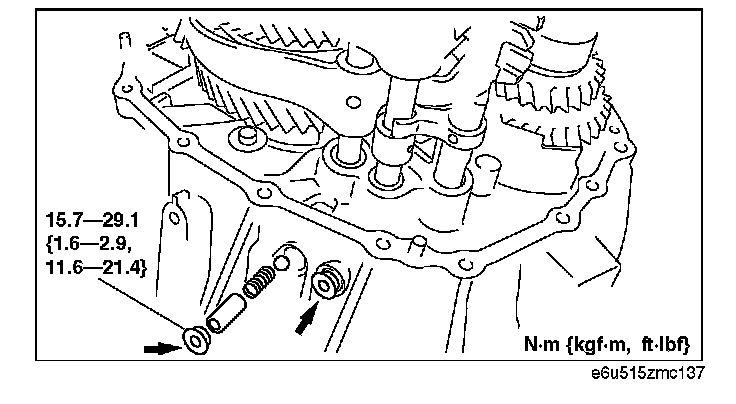 15.7—29.1
{1.6—2.9,
11.6—21.4}

N·m {kgf·m, ft·lbf}

e6u515zmc137