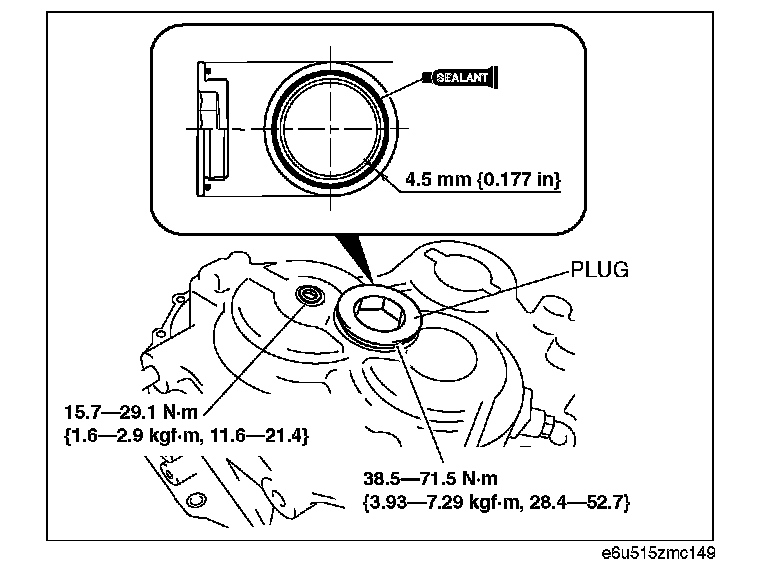 SEALANT

4.5 mm {0.177 in}

PLUG

15.7—29.1 N·m {1.6—2.9 kgf·m, 11.6—21.4}

38.5—71.5 N·m {3.93—7.29 kgf·m, 28.4—52.7}

e6u515zmc149