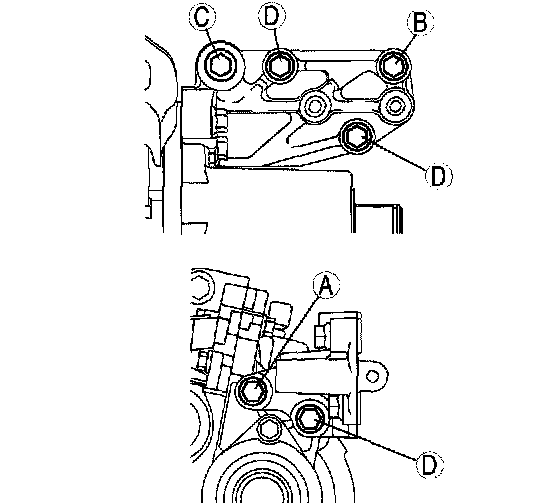 C
D
B
D
A
D