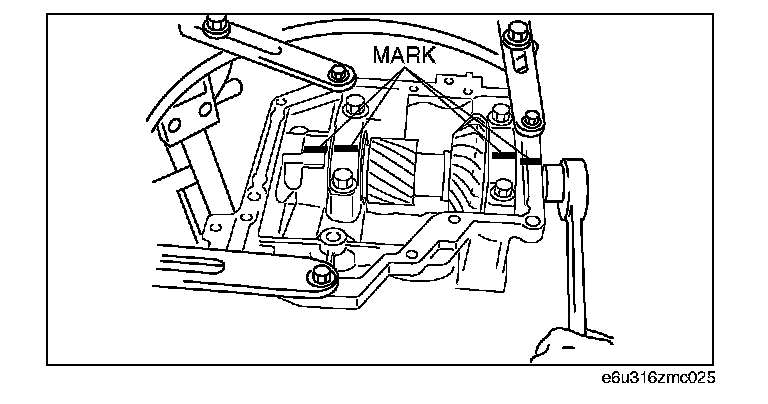 MARK

e6u316zmc025