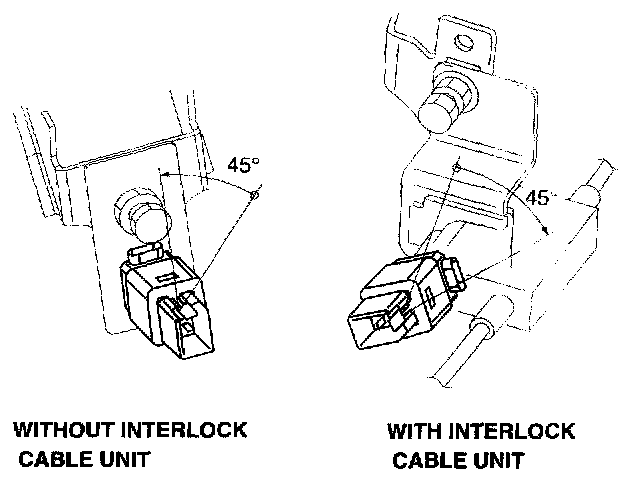 45°

45°

WITHOUT INTERLOCK CABLE UNIT

WITH INTERLOCK CABLE UNIT