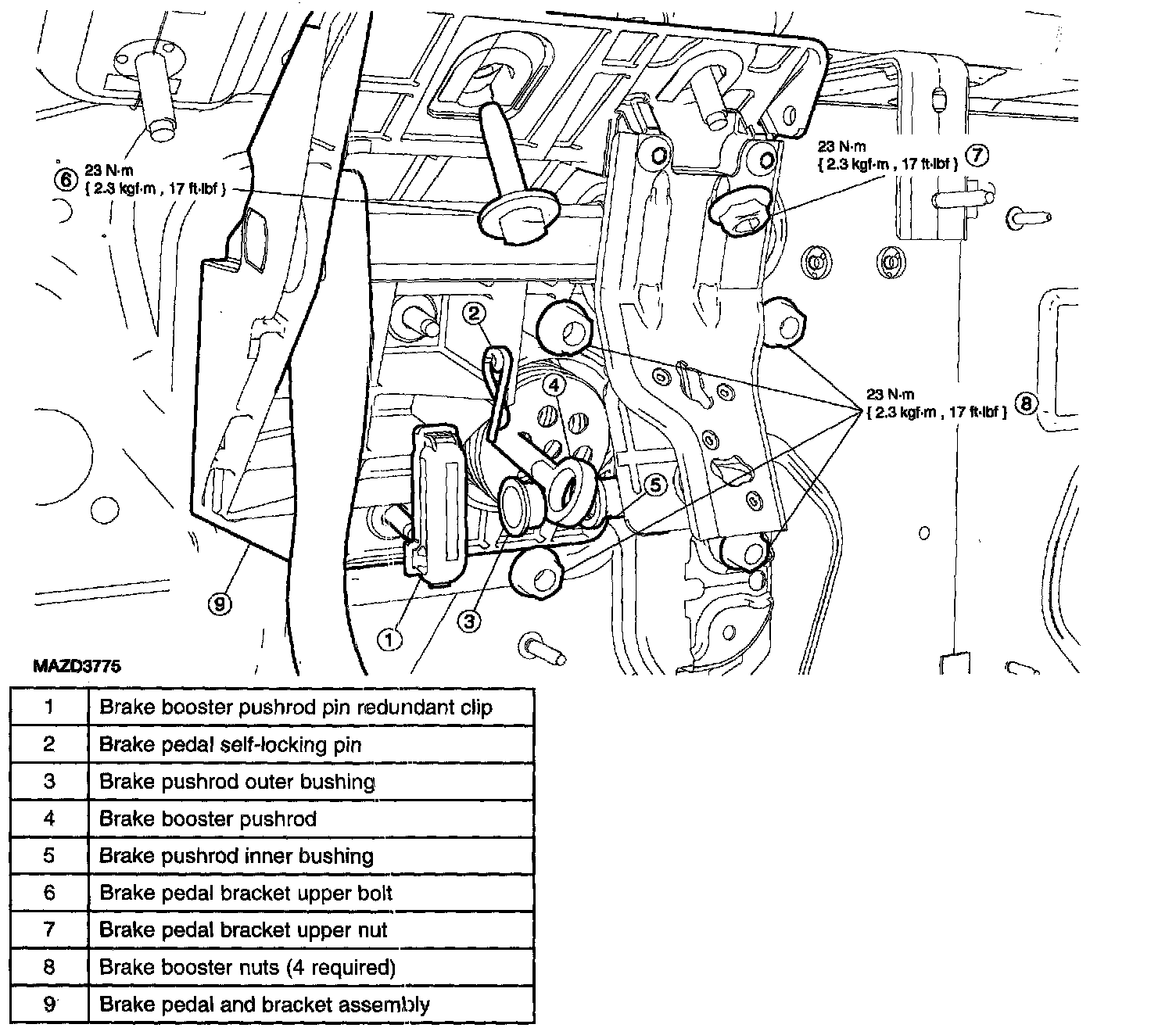 6 23 N·m { 2.3 kgf·m , 17 ft·lbf }

23 N·m { 2.3 kgf·m , 17 ft·lbf } 7

2

4

23 N·m { 2.3 kgf·m , 17 ft·lbf } 8

5

9

1

3

MAZD3775

| 1 | Brake booster pushrod pin redundant clip |
|---|---|
| 2 | Brake pedal self-locking pin |
| 3 | Brake pushrod outer bushing |
| 4 | Brake booster pushrod |
| 5 | Brake pushrod inner bushing |
| 6 | Brake pedal bracket upper bolt |
| 7 | Brake pedal bracket upper nut |
| 8 | Brake booster nuts (4 required) |
| 9 | Brake pedal and bracket assembly |