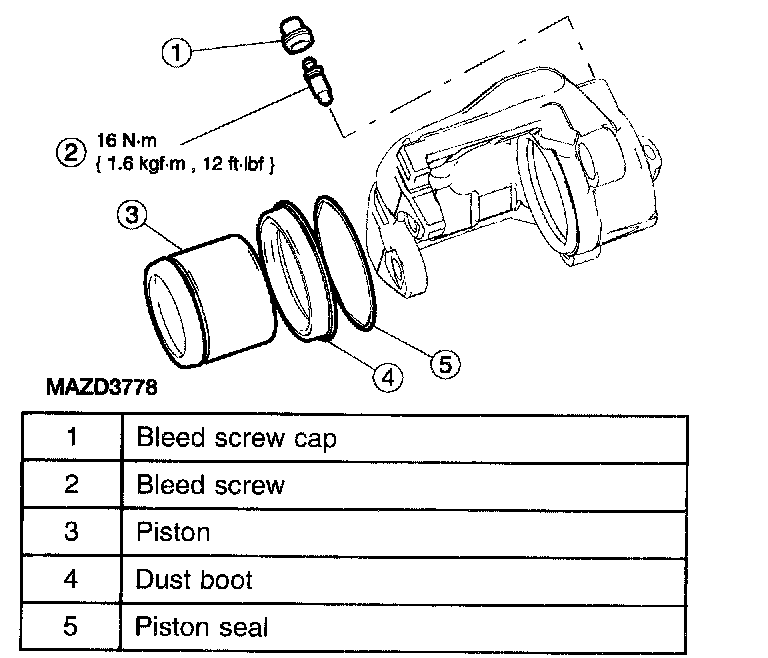 1

2 16 N·m
{ 1.6 kgf·m , 12 ft·lbf }

3

4

5

MAZD3778

| 1 | Bleed screw cap |
|---|---|
| 2 | Bleed screw |
| 3 | Piston |
| 4 | Dust boot |
| 5 | Piston seal |