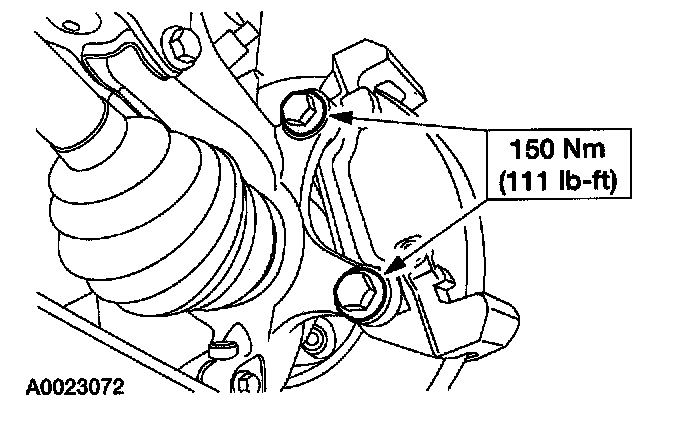 150 Nm
(111 lb-ft)

A0023072