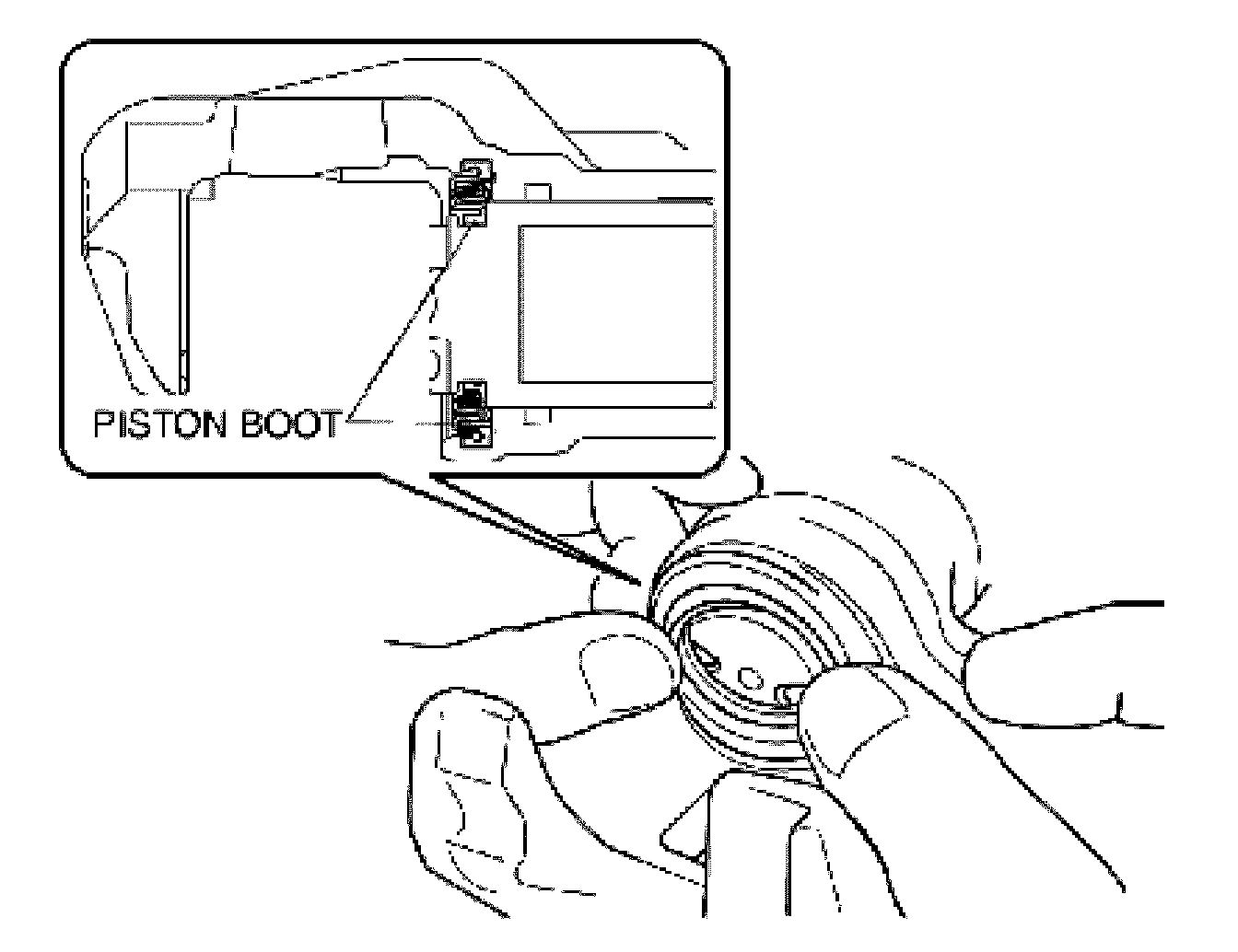 PISTON BOOT