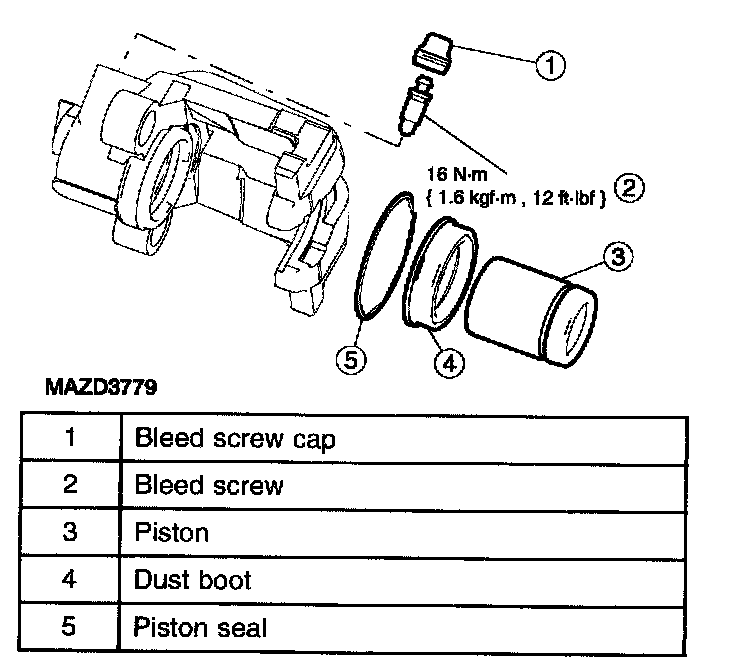 1

16 N·m
{ 1.6 kgf·m , 12 ft·lbf } 2

3

5

4

MAZD3779

| 1 | Bleed screw cap |
|---|---|
| 2 | Bleed screw |
| 3 | Piston |
| 4 | Dust boot |
| 5 | Piston seal |