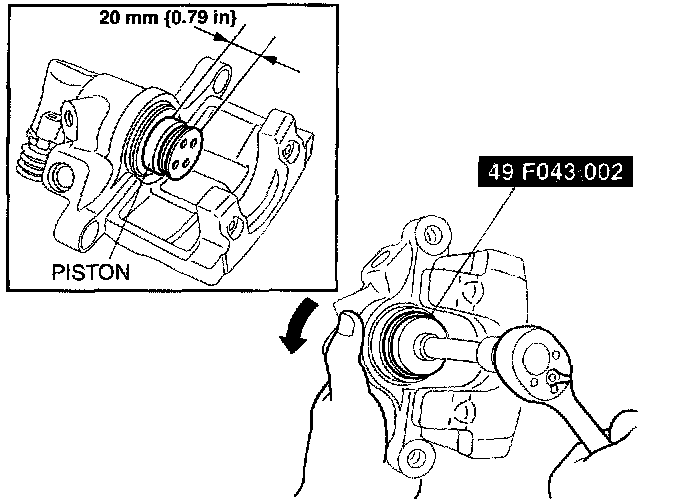 20 mm {0.79 in}

PISTON

49 F043 002