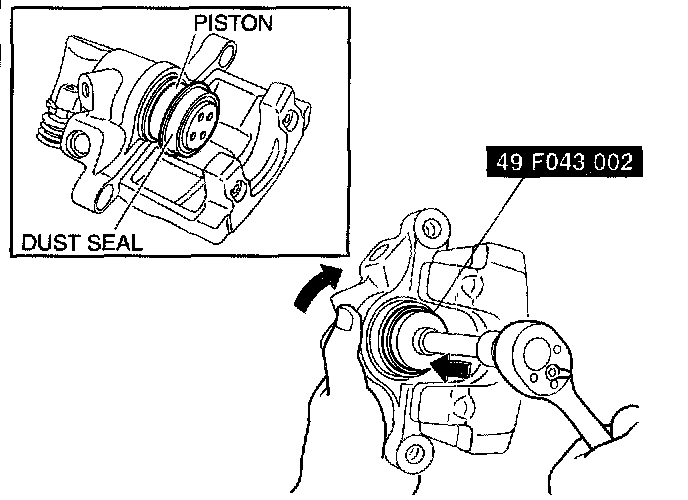 PISTON

DUST SEAL

49 F043 002